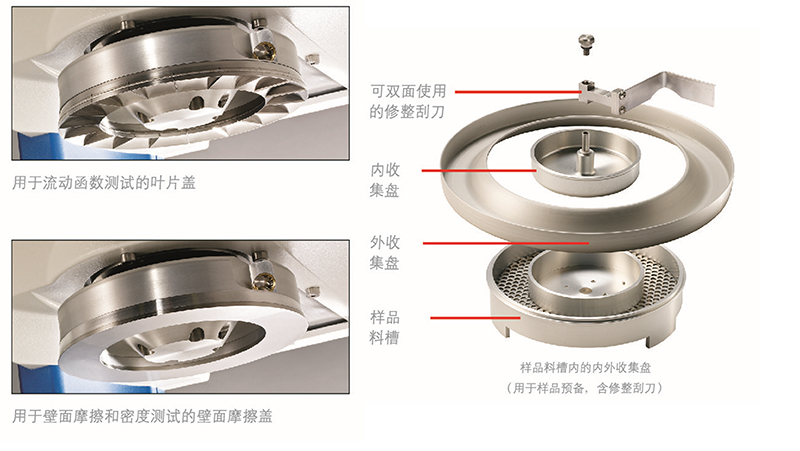 用于流动函数测试的叶片盖

用于壁面摩擦和密度测试的壁面摩擦盖

可双面使用的修整刮刀

内收集盘

外收集盘

样品料槽

样品料槽内的内外收集盘
（用于样品预备，含修整刮刀）